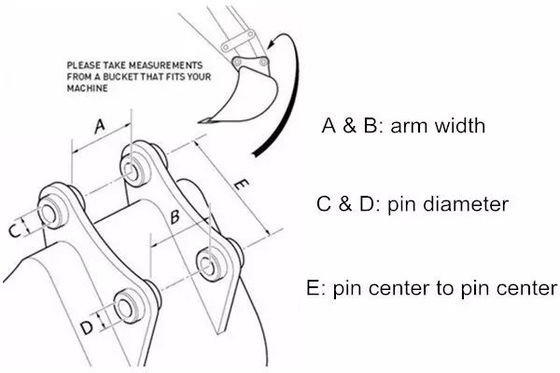 PLEASE TAKE MEASUREMENTS FROM A BUCKET THAT FITS YOUR MACHINE

A

E

B

C

D

A & B: arm width

C & D: pin diameter

E: pin center to pin center